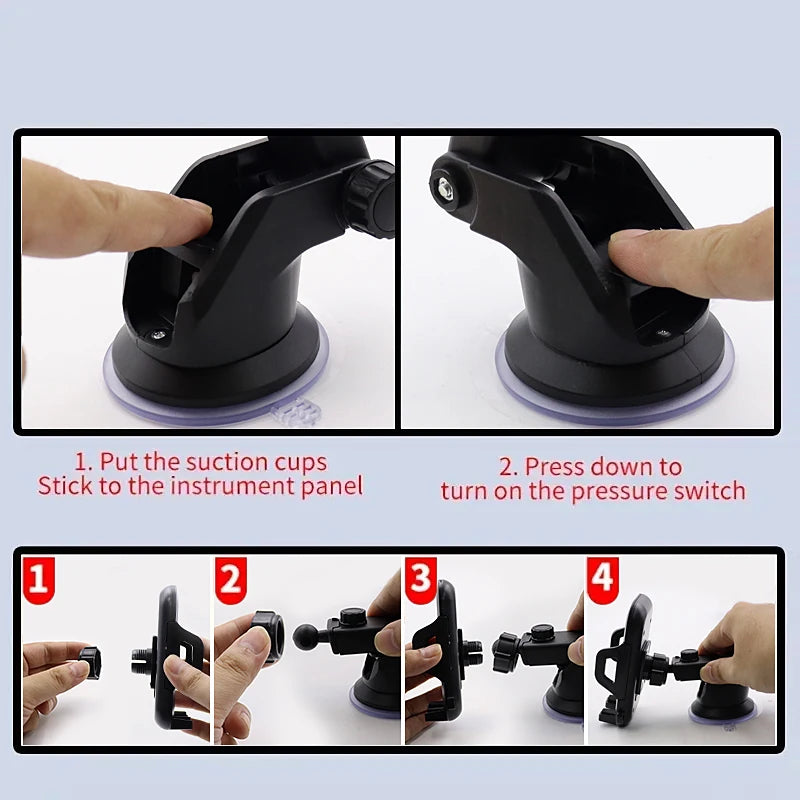 1. Put the suction cups
Stick to the instrument panel

2. Press down to
turn on the pressure switch

1

2

3

4